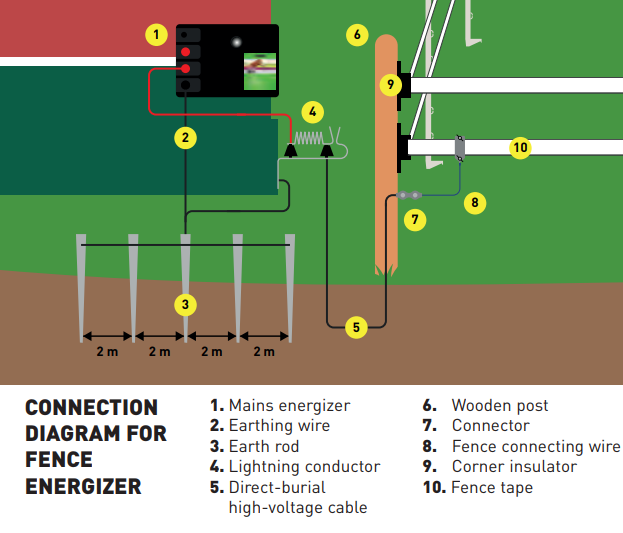 1
6
9
4
2
10
8
7
3
5
2 m
2 m
2 m
2 m

CONNECTION DIAGRAM FOR FENCE ENERGIZER

1. Mains energizer
2. Earthing wire
3. Earth rod
4. Lightning conductor
5. Direct-burial high-voltage cable

6. Wooden post
7. Connector
8. Fence connecting wire
9. Corner insulator
10. Fence tape